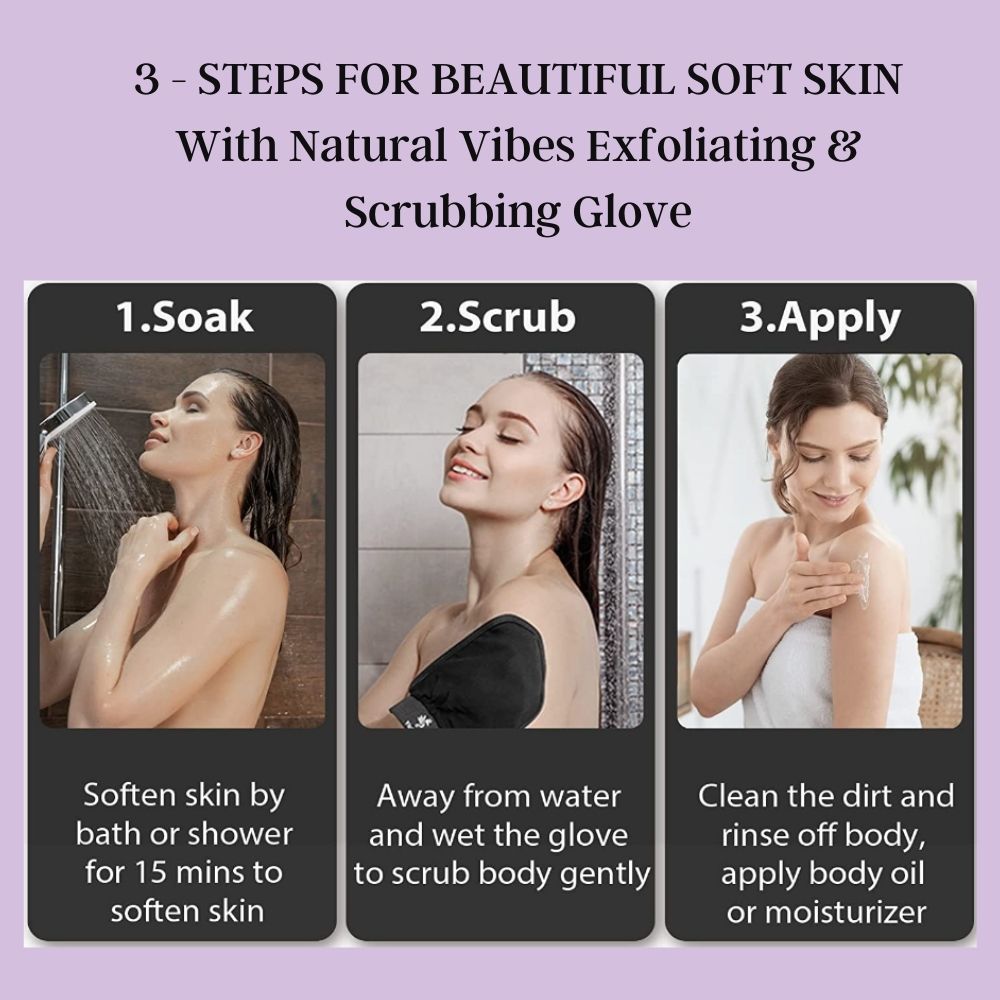 3 - STEPS FOR BEAUTIFUL SOFT SKIN
With Natural Vibes Exfoliating & Scrubbing Glove

1.Soak

Soften skin by bath or shower for 15 mins to soften skin

2.Scrub

Away from water and wet the glove to scrub body gently

3.Apply

Clean the dirt and rinse off body, apply body oil or moisturizer