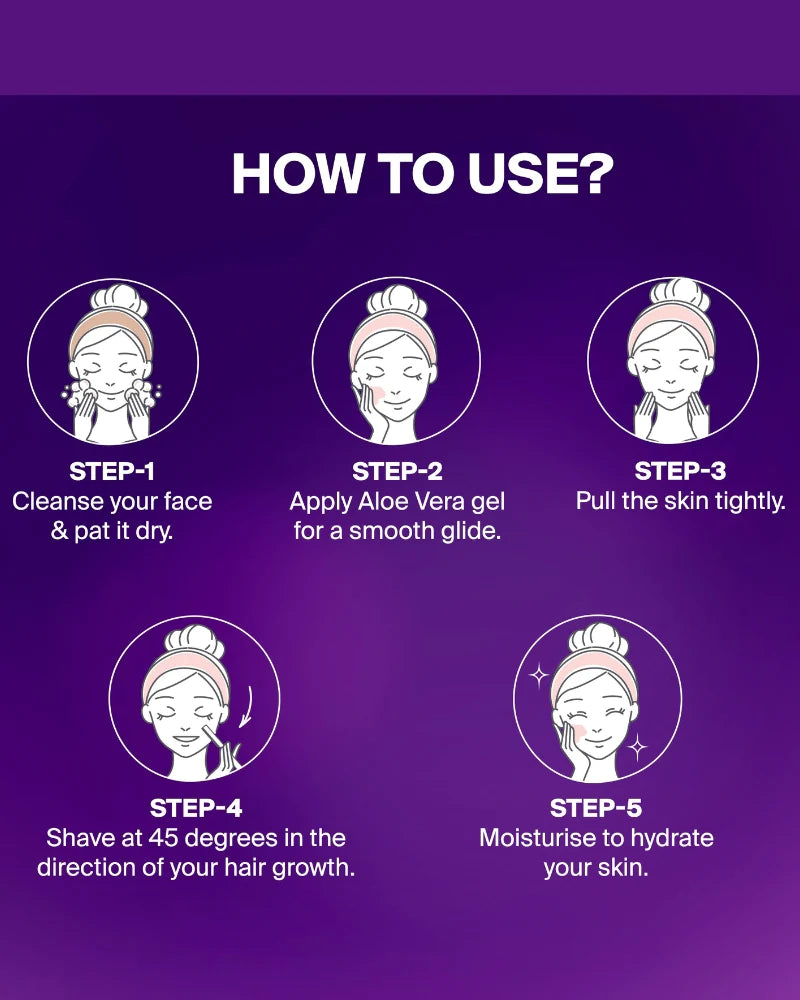 HOW TO USE?

STEP-1
Cleanse your face & pat it dry.

STEP-2
Apply Aloe Vera gel for a smooth glide.

STEP-3
Pull the skin tightly.

STEP-4
Shave at 45 degrees in the direction of your hair growth.

STEP-5
Moisturise to hydrate your skin.