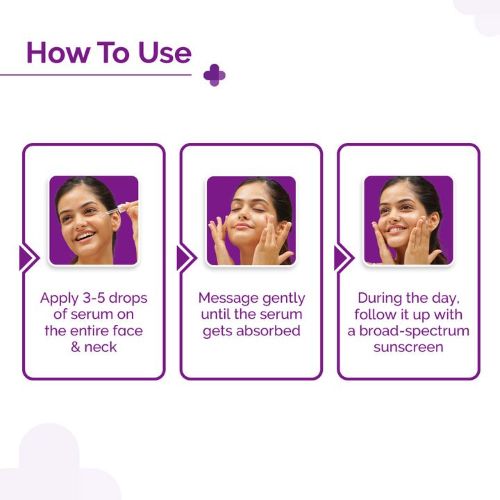 How To Use

Apply 3-5 drops of serum on the entire face & neck

Message gently until the serum gets absorbed

During the day, follow it up with a broad-spectrum sunscreen