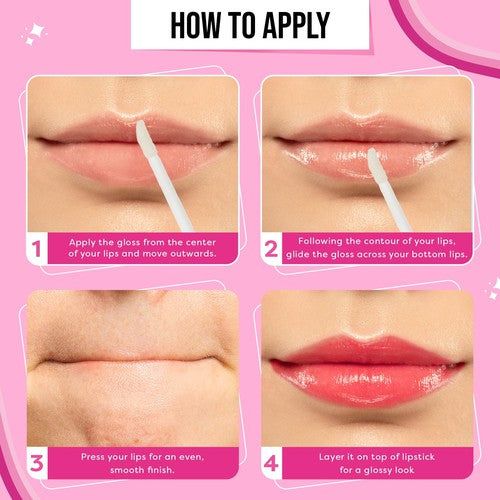 HOW TO APPLY

1 Apply the gloss from the center of your lips and move outwards.

2 Following the contour of your lips, glide the gloss across your bottom lips.

3 Press your lips for an even, smooth finish.

4 Layer it on top of lipstick for a glossy look