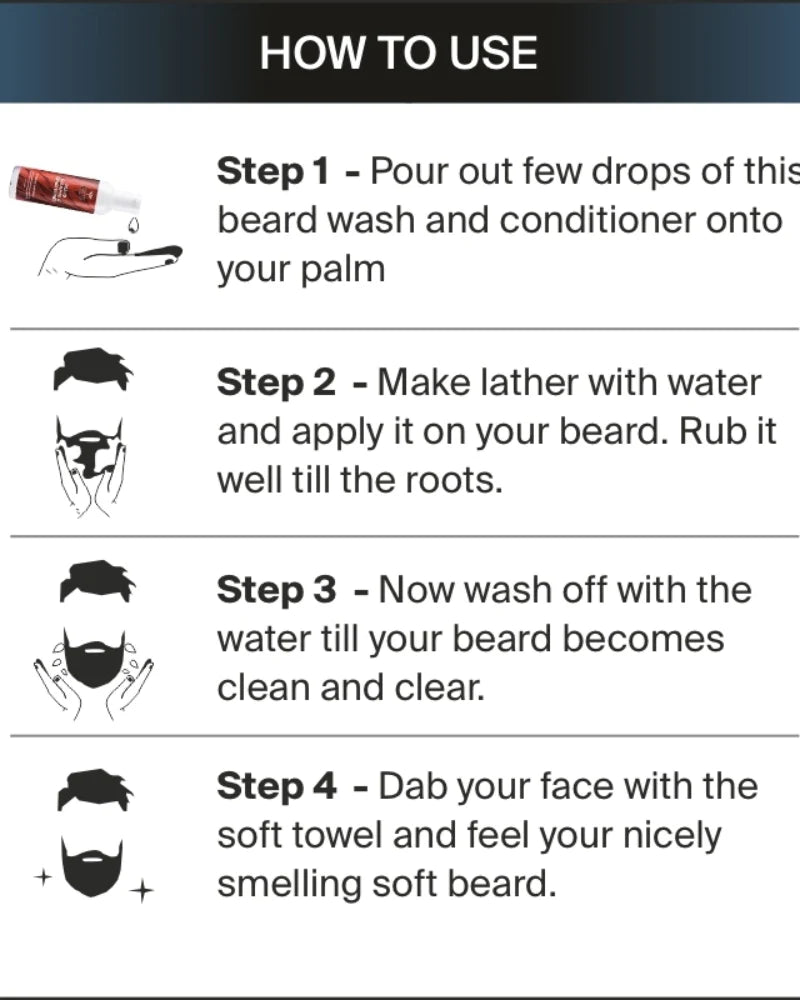 HOW TO USE

Step 1 - Pour out few drops of this beard wash and conditioner onto your palm

Step 2 - Make lather with water and apply it on your beard. Rub it well till the roots.

Step 3 - Now wash off with the water till your beard becomes clean and clear.

Step 4 - Dab your face with the soft towel and feel your nicely smelling soft beard.